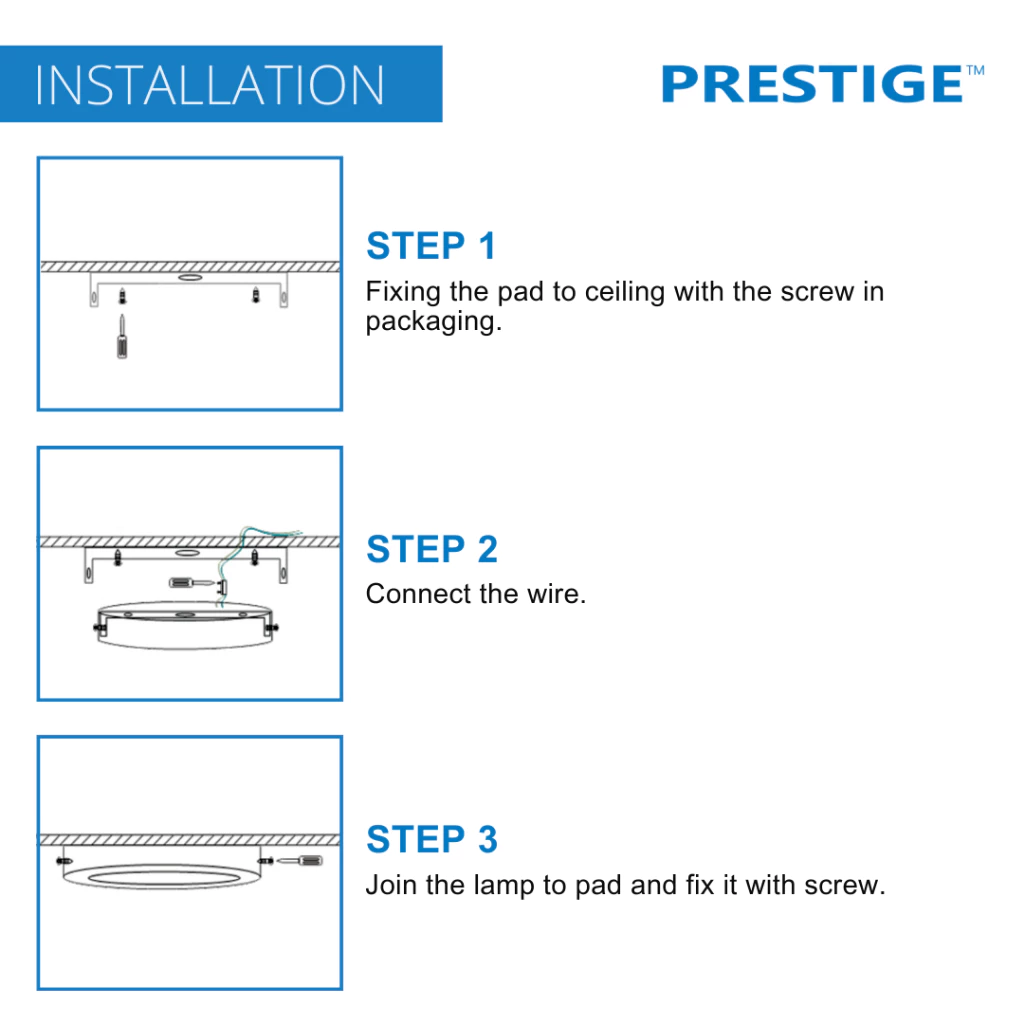 INSTALLATION

PRESTIGE™

STEP 1
Fixing the pad to ceiling with the screw in packaging.

STEP 2
Connect the wire.

STEP 3
Join the lamp to pad and fix it with screw.