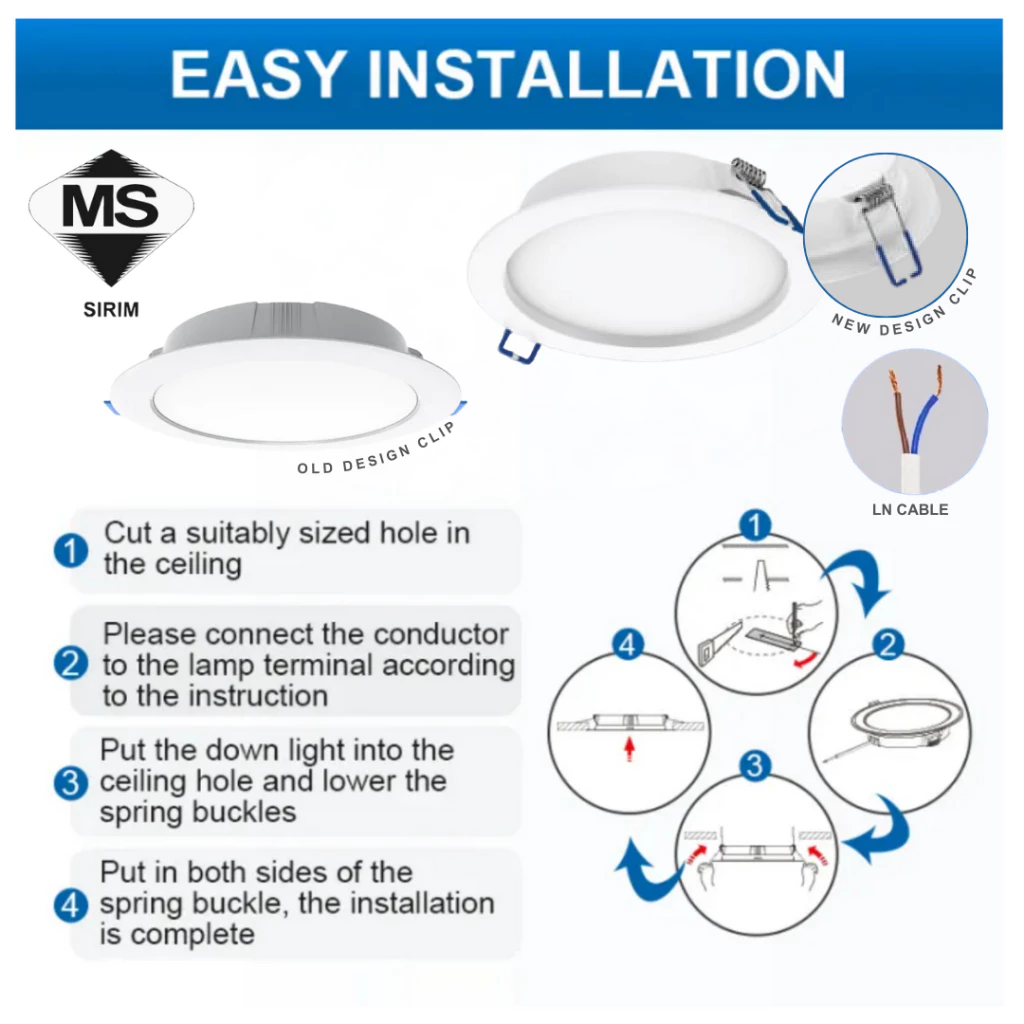 EASY INSTALLATION

MS

SIRIM

OLD DESIGN CLIP

NEW DESIGN CLIP

LN CABLE

1 Cut a suitably sized hole in the ceiling

2 Please connect the conductor to the lamp terminal according to the instruction

3 Put the down light into the ceiling hole and lower the spring buckles

4 Put in both sides of the spring buckle, the installation is complete

1

2

3

4